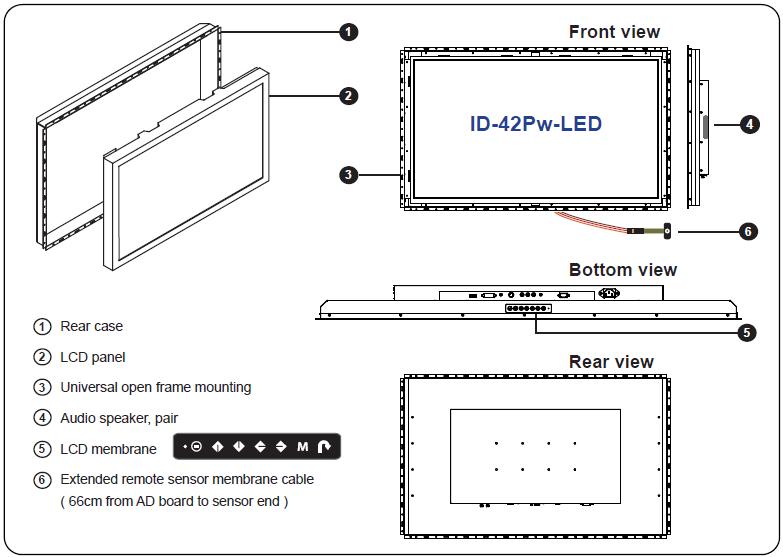 1

2

Front view

ID-42Pw-LED

3

4

6

Bottom view

5

Rear view

① Rear case

② LCD panel

③ Universal open frame mounting

④ Audio speaker, pair

⑤ LCD membrane

M

⑥ Extended remote sensor membrane cable ( 66cm from AD board to sensor end )