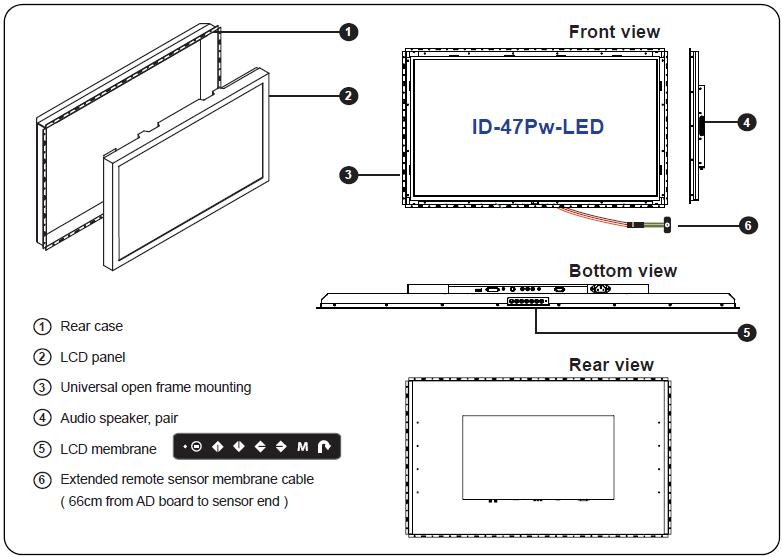 1

2

Front view

ID-47Pw-LED

3

4

6

Bottom view

5

Rear view

① Rear case

② LCD panel

③ Universal open frame mounting

④ Audio speaker, pair

⑤ LCD membrane

M

⑥ Extended remote sensor membrane cable ( 66cm from AD board to sensor end )