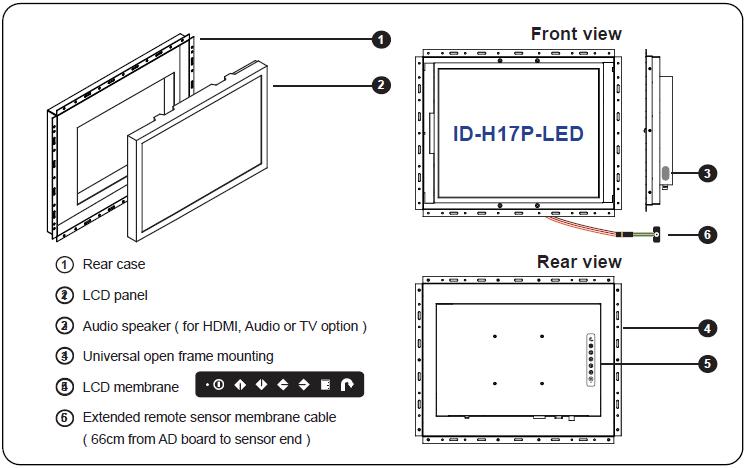 1
2
Front view
ID-H17P-LED
3
6
Rear view
4
5

① Rear case
② LCD panel
③ Audio speaker ( for HDMI, Audio or TV option )
④ Universal open frame mounting
⑤ LCD membrane
⑥ Extended remote sensor membrane cable ( 66cm from AD board to sensor end )