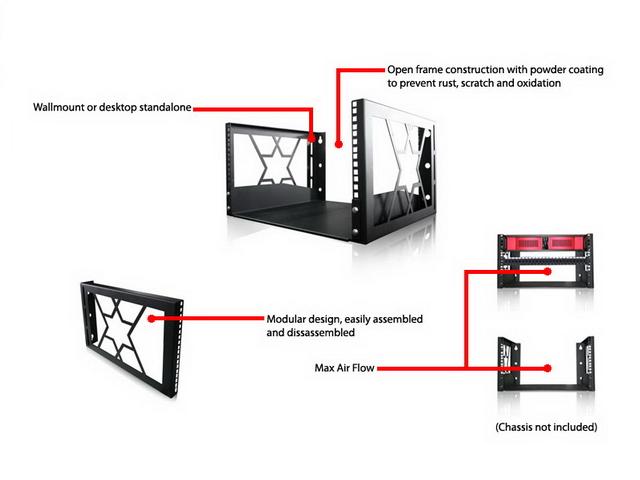 Open frame construction with powder coating to prevent rust, scratch and oxidation

Wallmount or desktop standalone

Modular design, easily assembled and dissassembled

Max Air Flow

(Chassis not included)